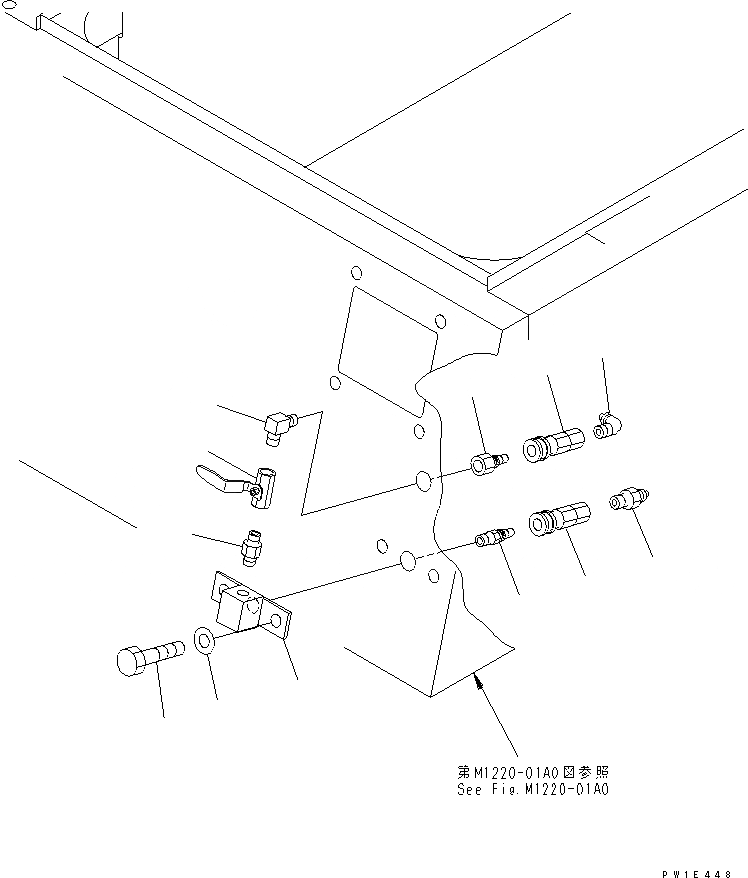 第M1220-01A0図参照
See Fig.M1220-01A0

PW1E448