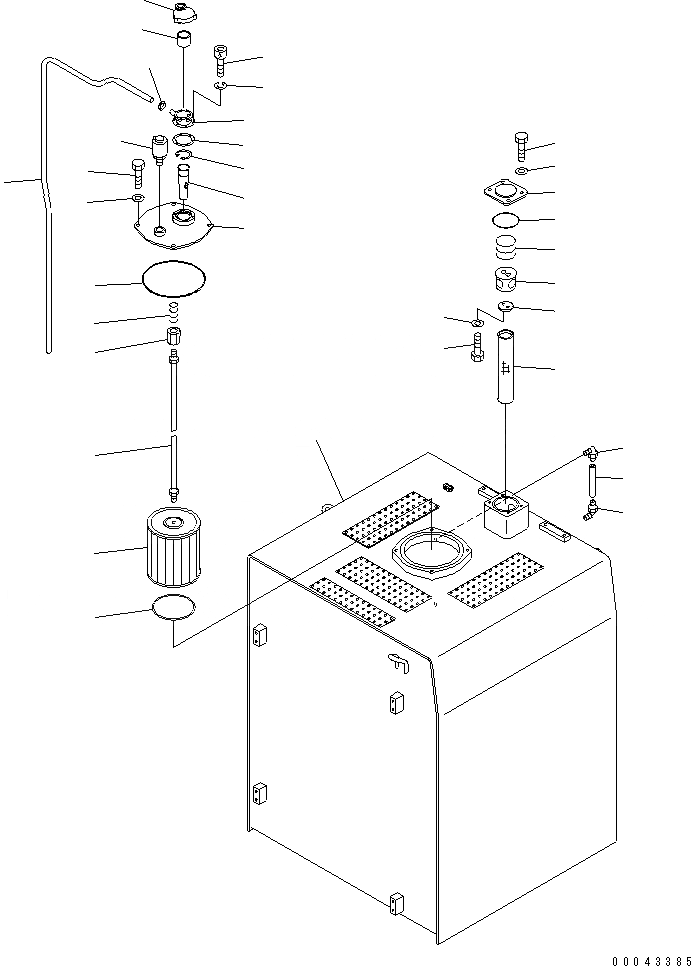 00043385