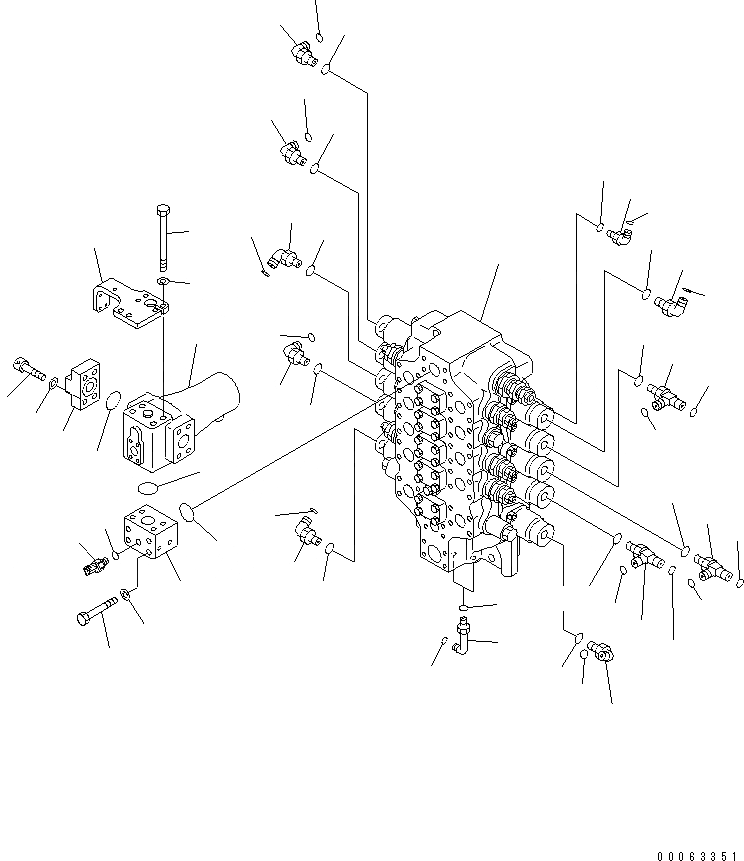 00063351