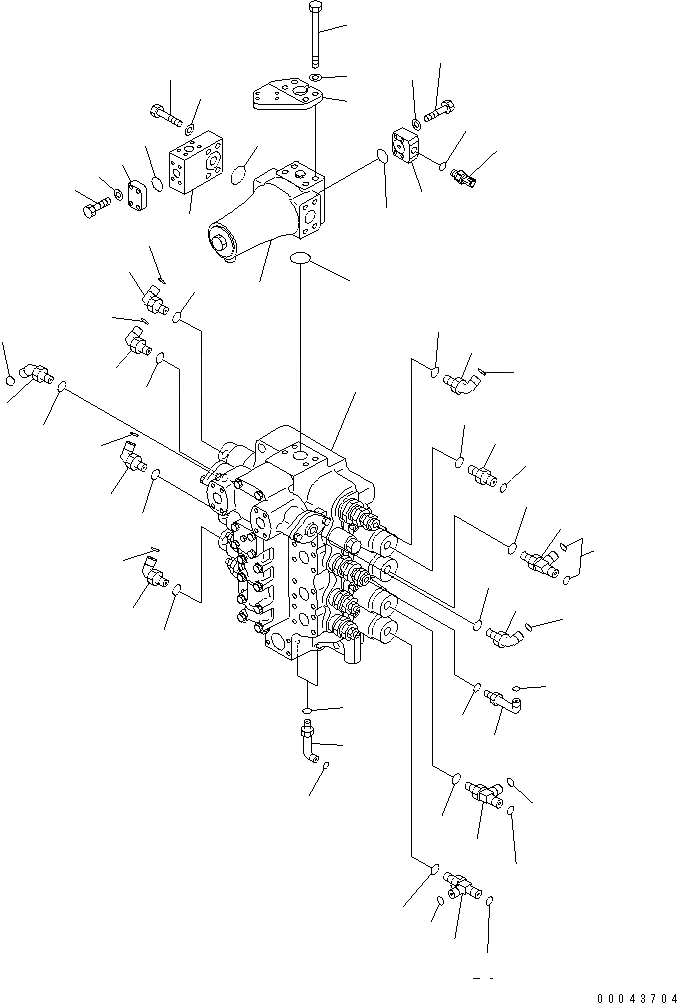 00043704