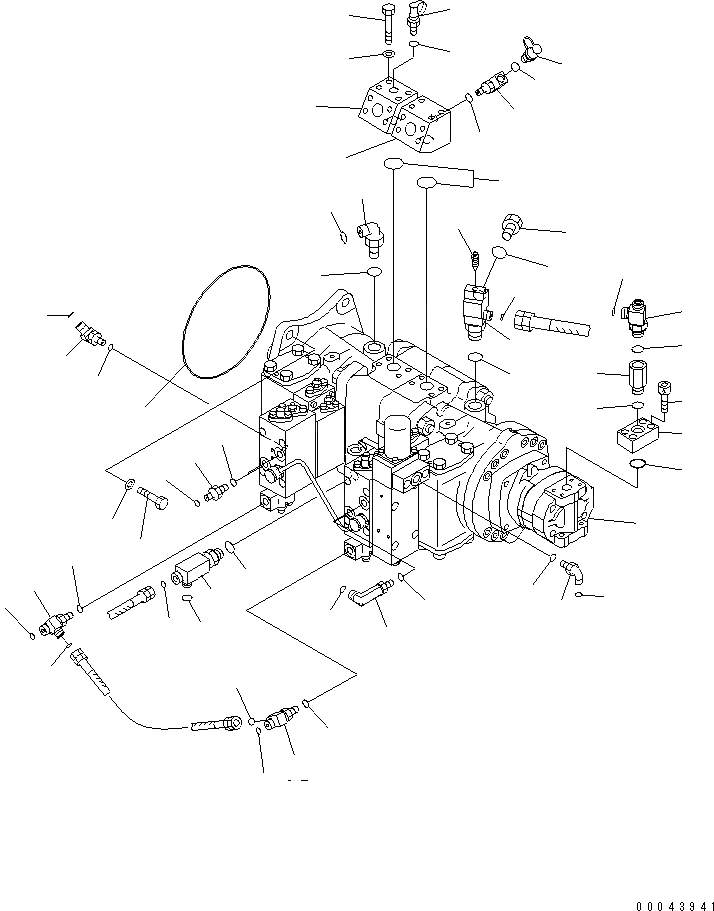 00043941