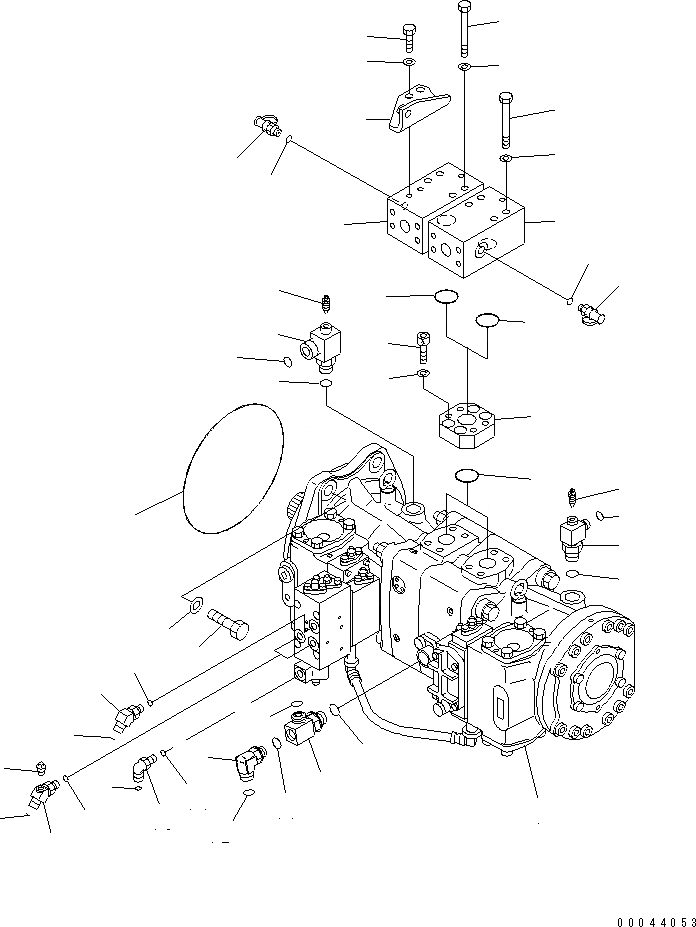 00044053