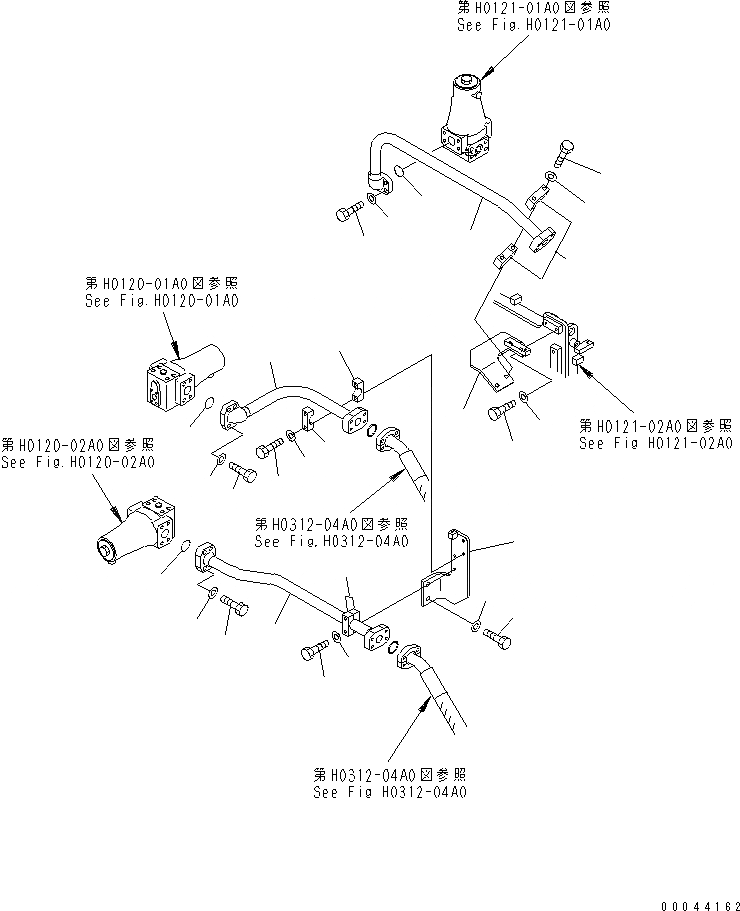 第H0121-01A0図参照
See Fig.H0121-01A0

第H0120-01A0図参照
See Fig.H0120-01A0

第H0121-02A0図参照
See Fig H0121-02A0

第H0120-02A0図参照
See Fig.H0120-02A0

第H0312-04A0図参照
See Fig.H0312-04A0

第H0312-04A0図参照
See Fig H0312-04A0

00044162