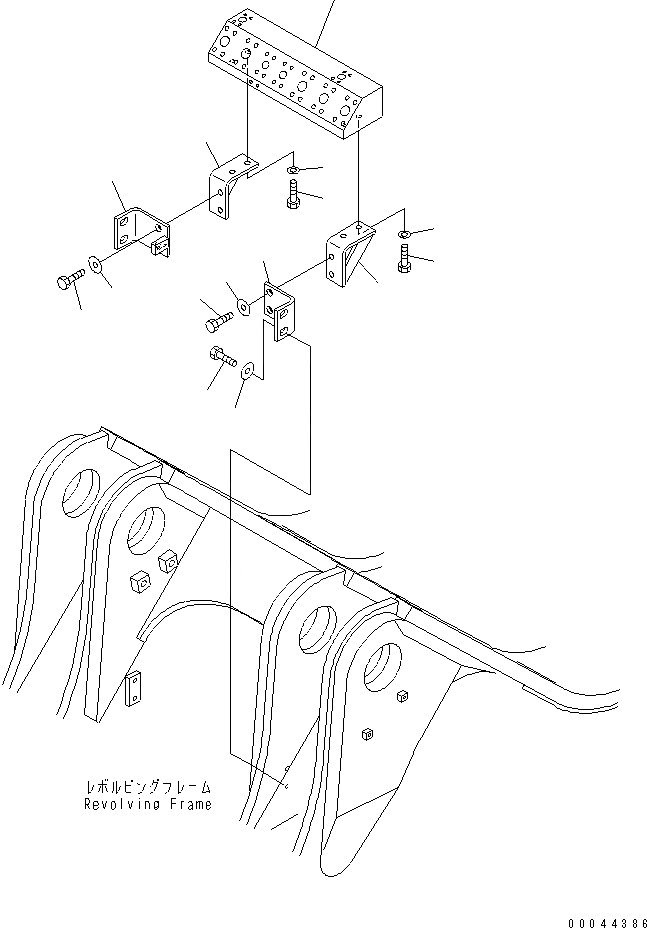 レボルビングフレーム
Revolving Frame

00044386