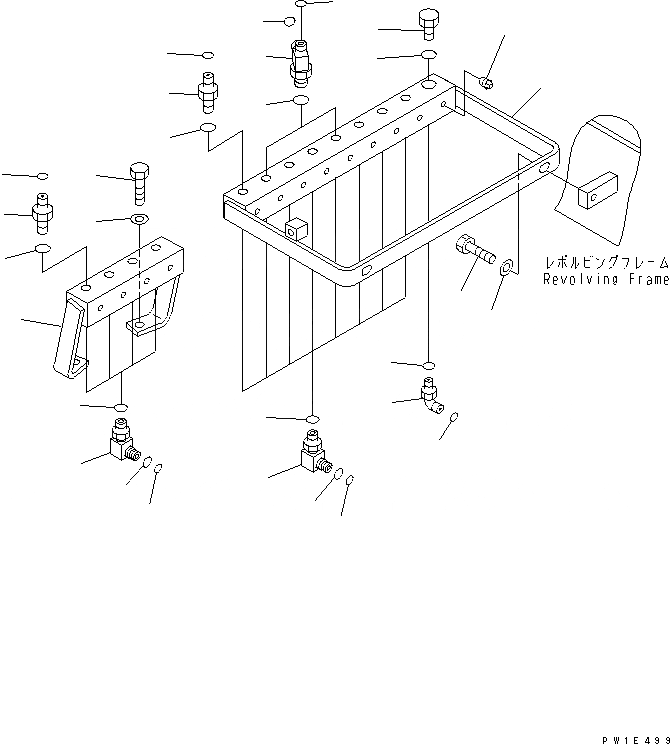 レボルビングフレーム
Revolving Frame

PW1E499