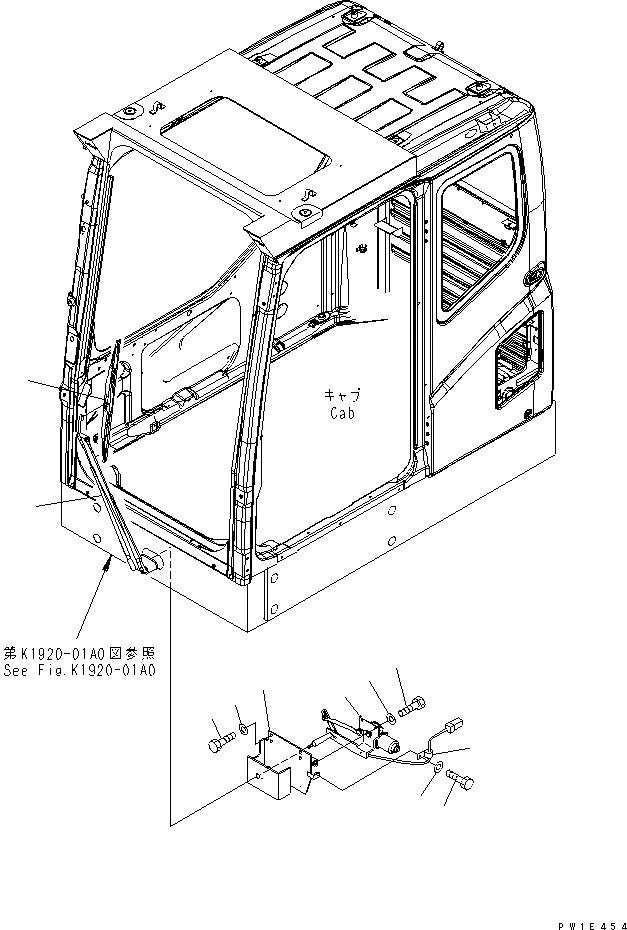 キャブ
Cab

第K1920-01A0図参照
See Fig.K1920-01A0

PW1E454