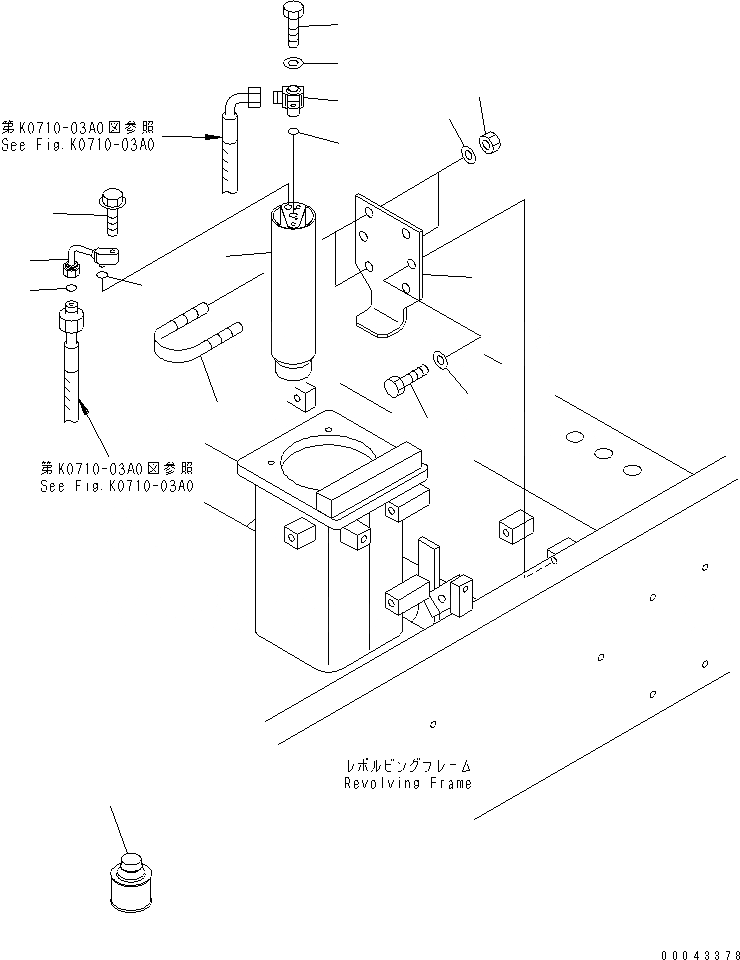 第K0710-03A0図参照
See Fig.K0710-03A0

第K0710-03A0図参照
See Fig.K0710-03A0

レボルビングフレーム
Revolving Frame

00043378