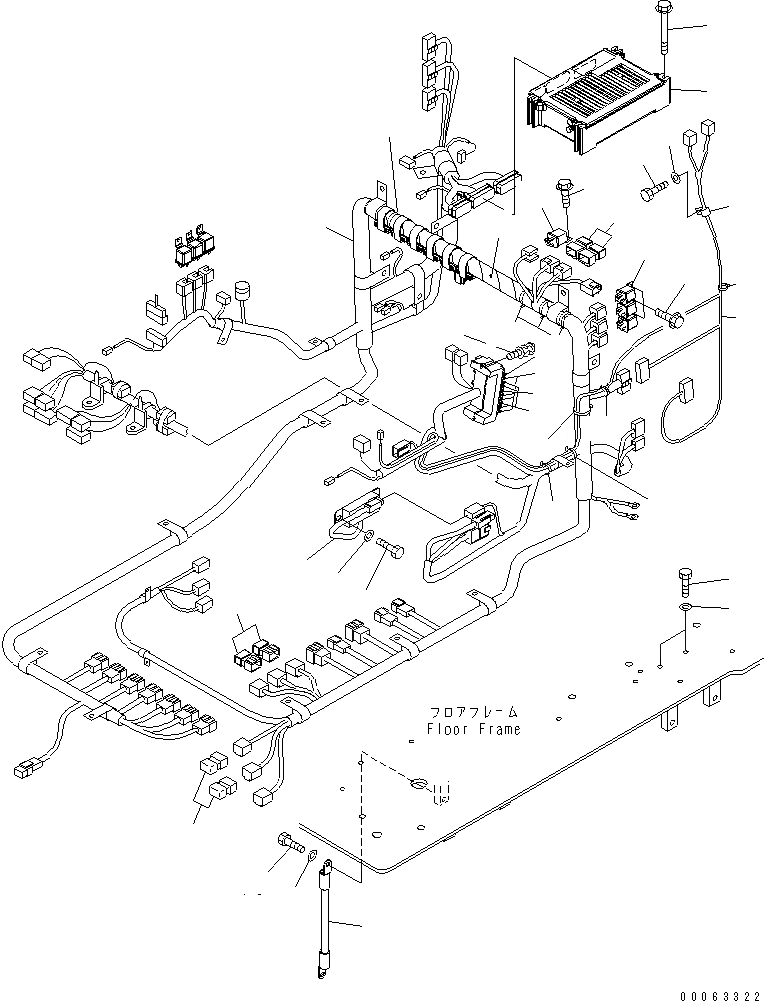 フロアフレーム
Floor Frame

00063322