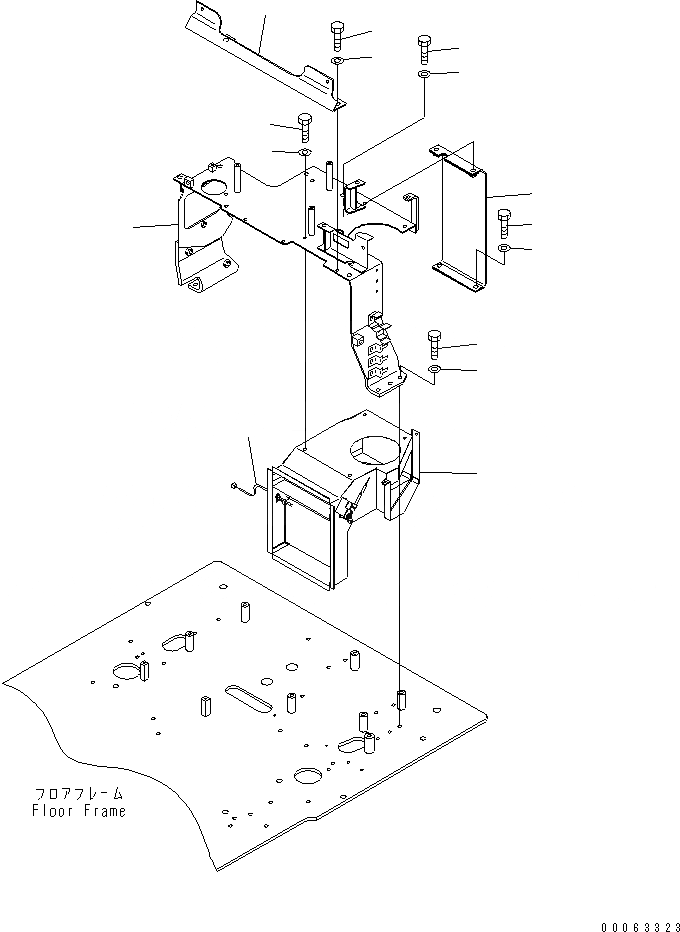 フロアフレーム
Floor Frame

00063323