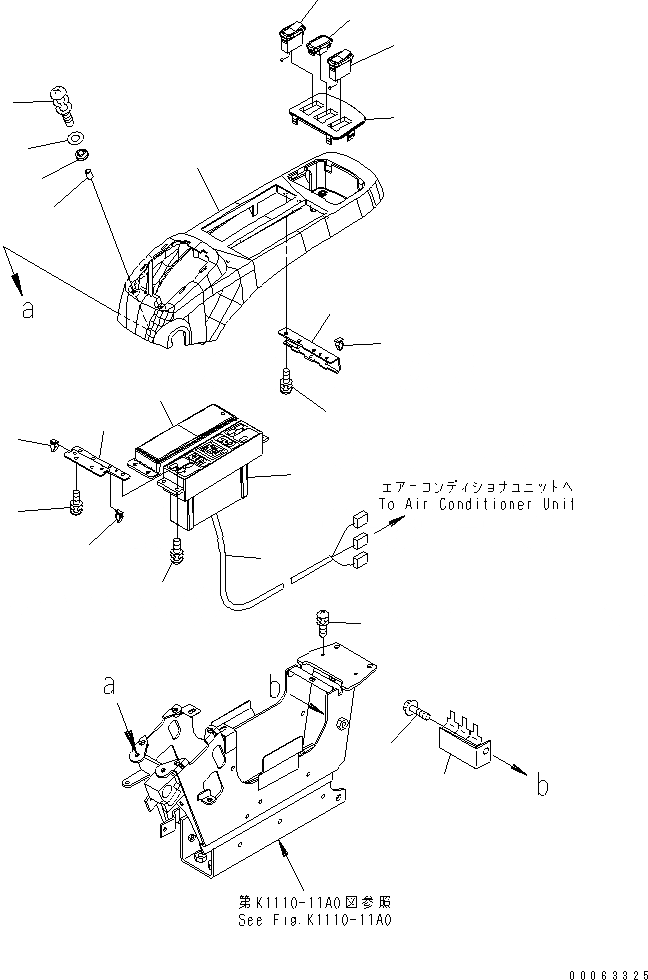 a

エアーコンディショナユニットへ
To Air Conditioner Unit

a

b

b

第K1110-11A0図参照
See Fig.K1110-11A0

00063325