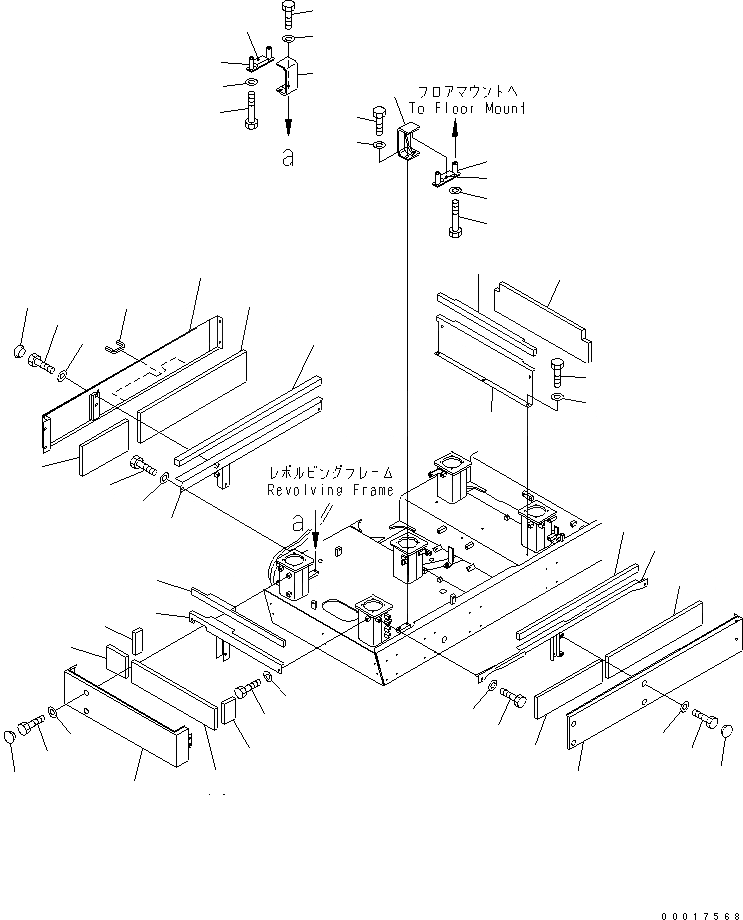 a

フロアマウントへ
To Floor Mount

レボルビングフレーム
Revolving Frame

a

00017568