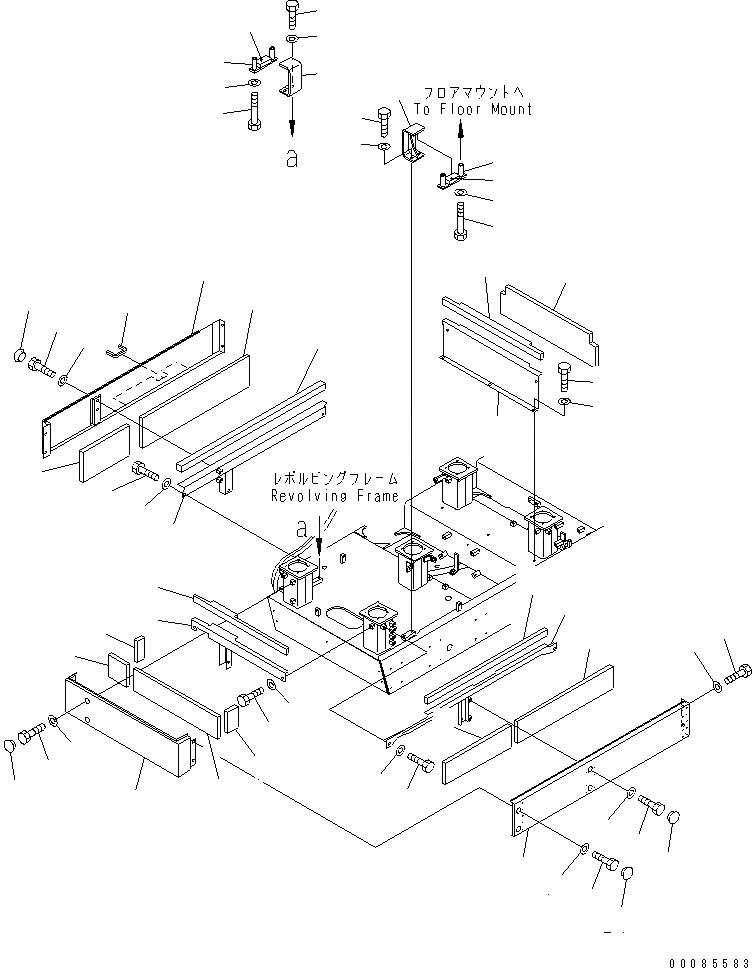 a

フロアマウントへ
To Floor Mount

レボルビングフレーム
Revolving Frame

a

00085583