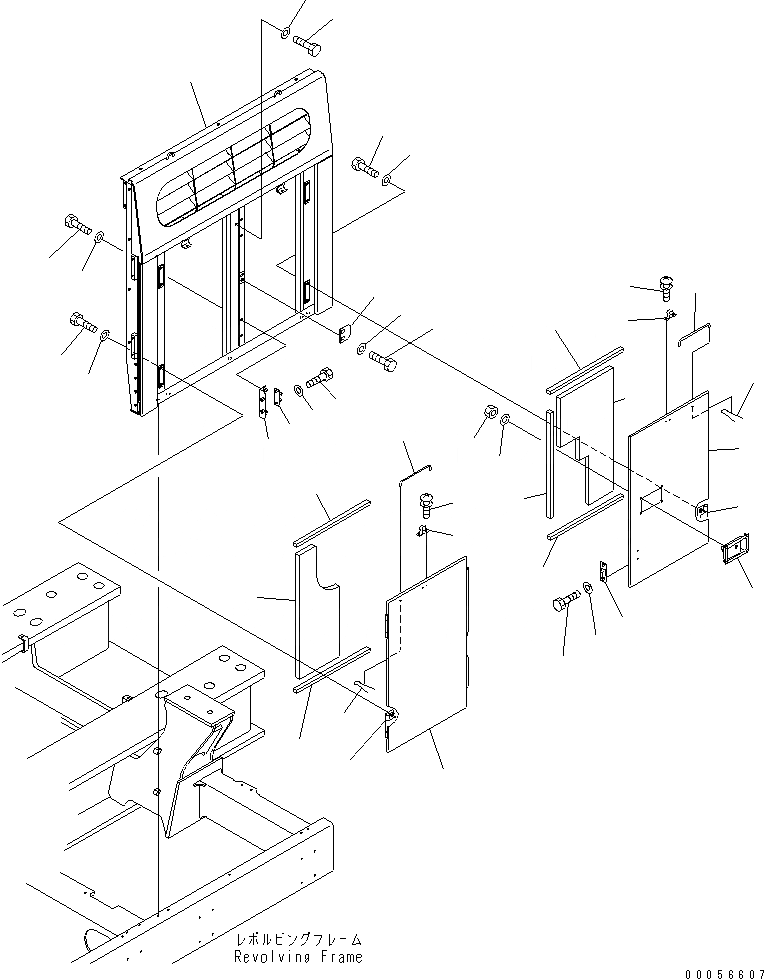 レボルビングフレーム
Revolving Frame

00056607