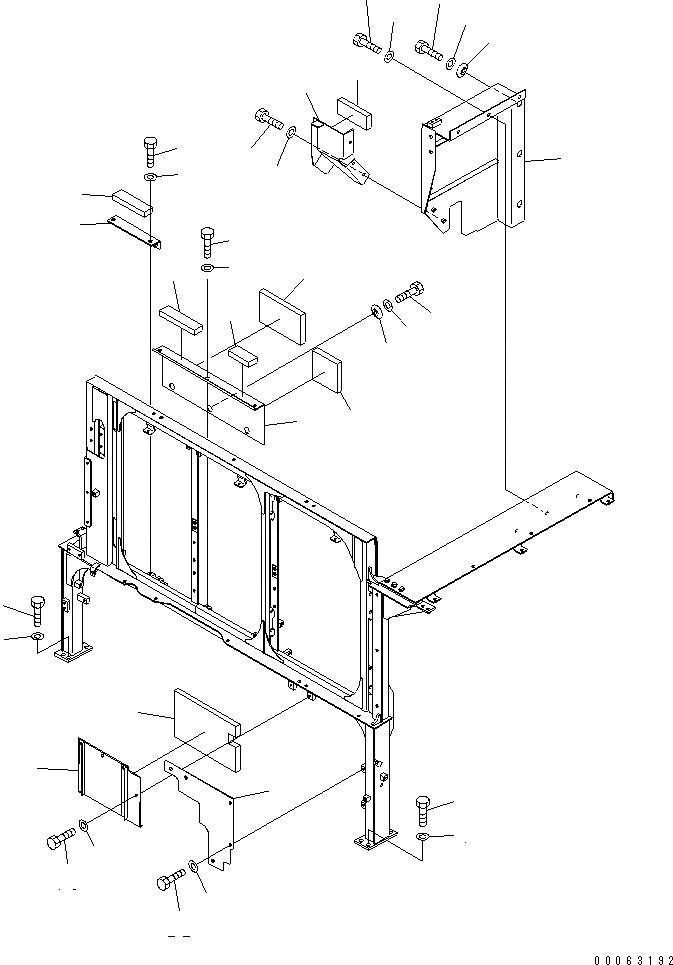 00063192