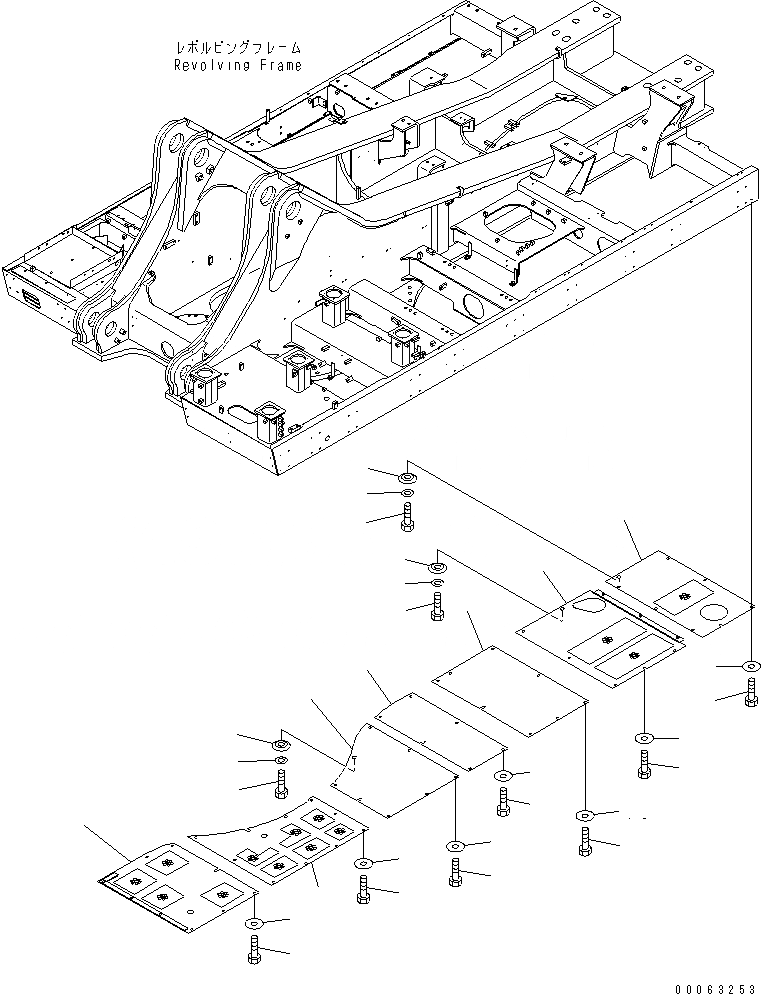 レボルビングフレーム
Revolving Frame

00063253