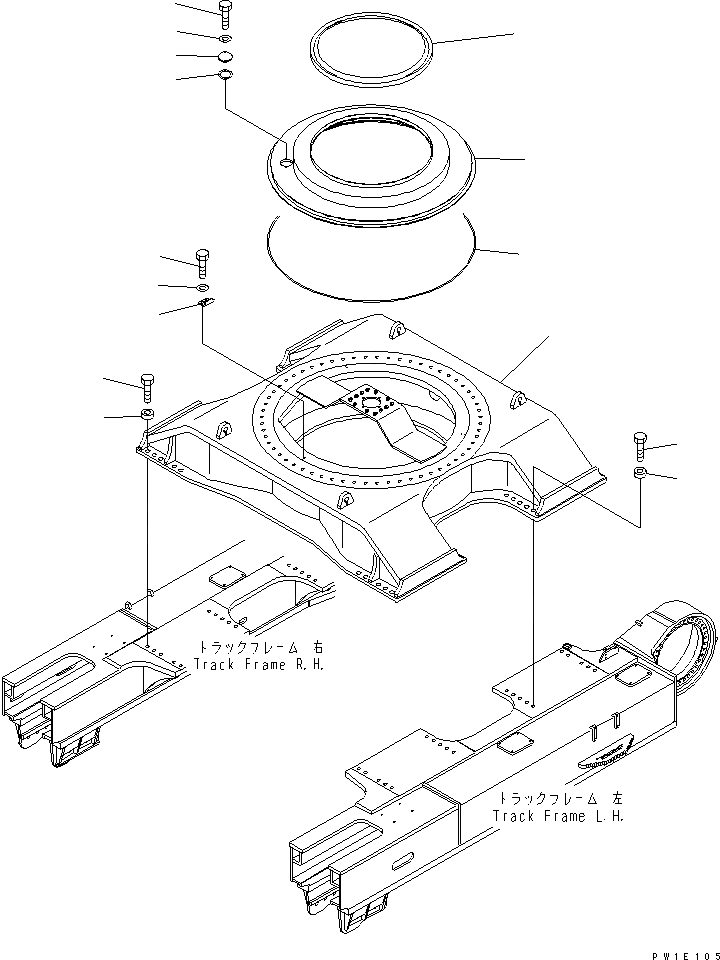 トラックフレーム 右
Track Frame R.H.

トラックフレーム 左
Track Frame L.H.

PW1E105