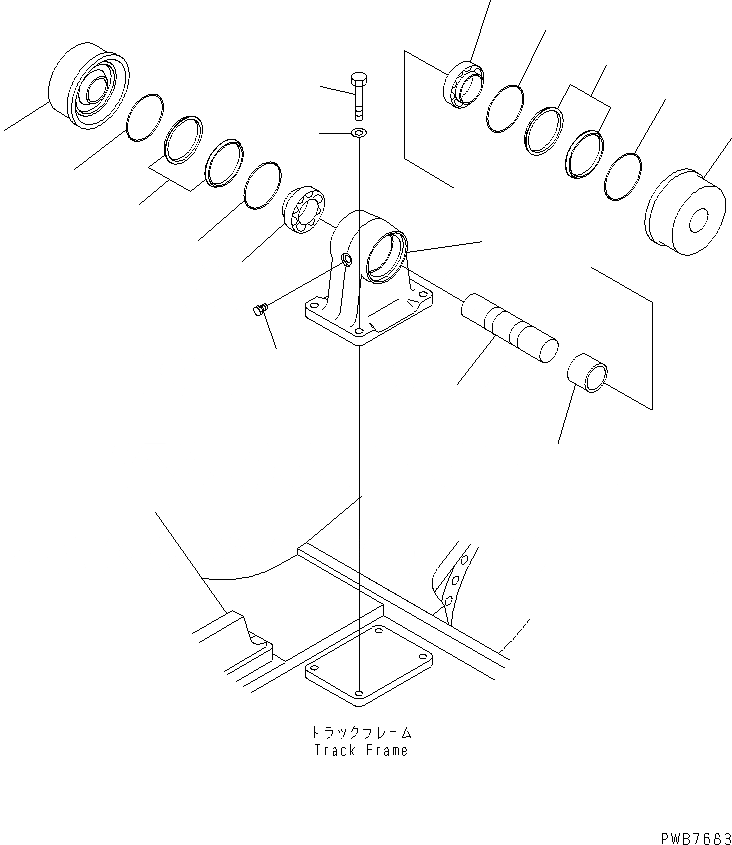 トラックフレーム
Track Frame

PWB7663