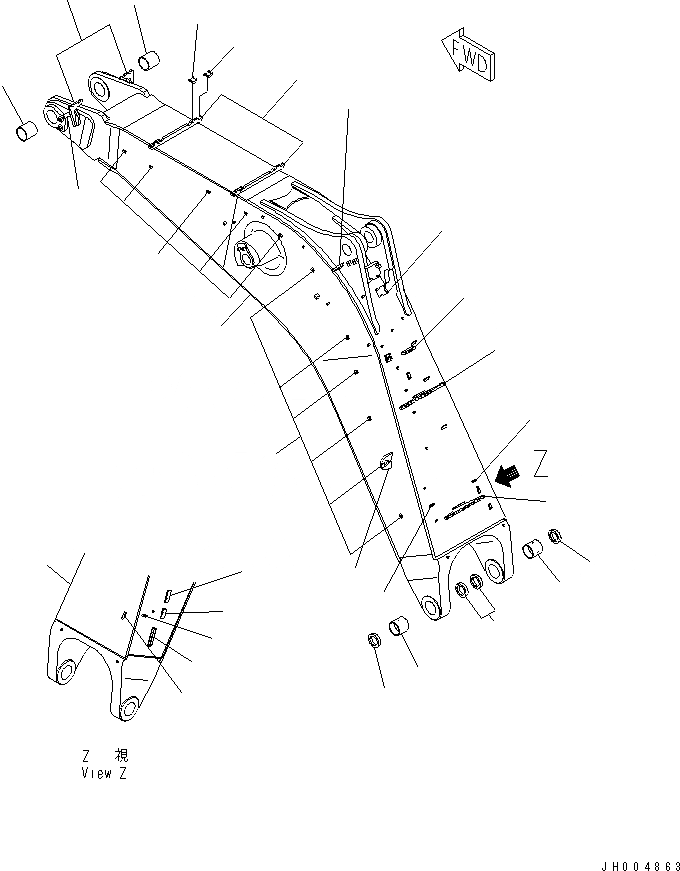 FWD

Z

Z 視
View Z

JH004863