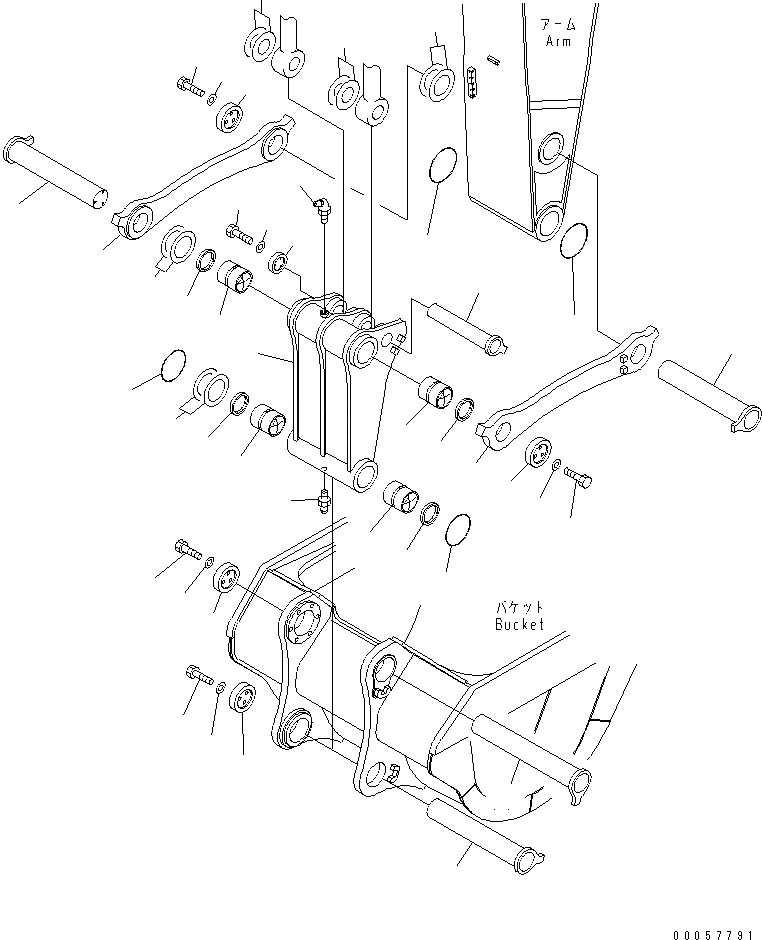 アーム
Arm

バケット
Bucket

00057791