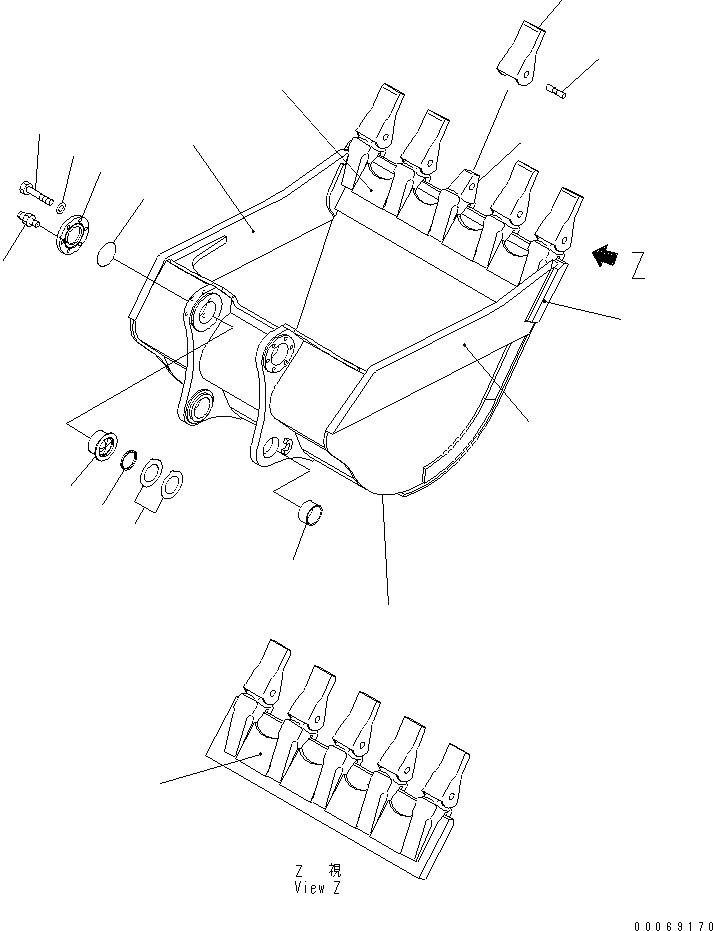 Z

Z 視
View Z

00069170