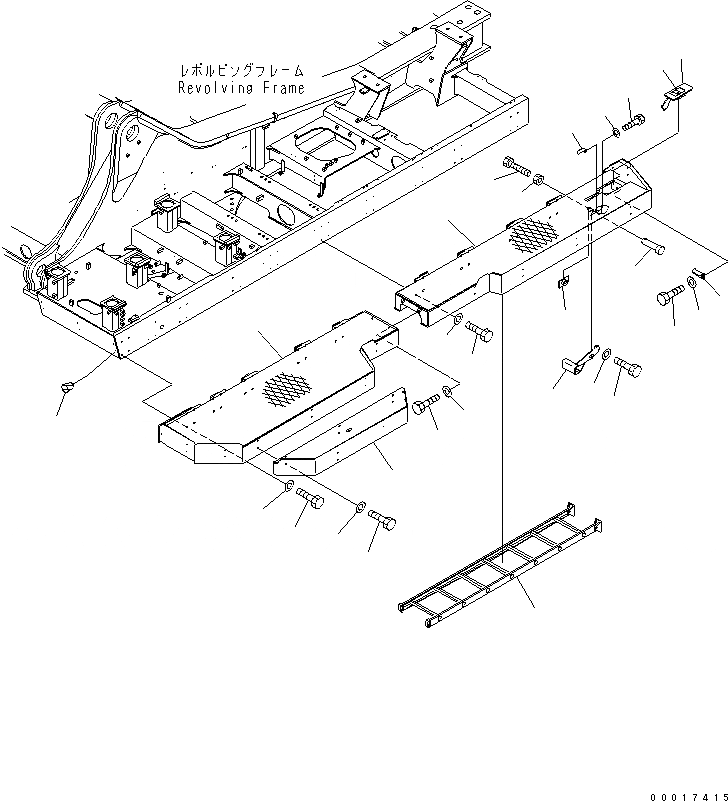 レボルビングフレーム
Revolving Frame

00017415