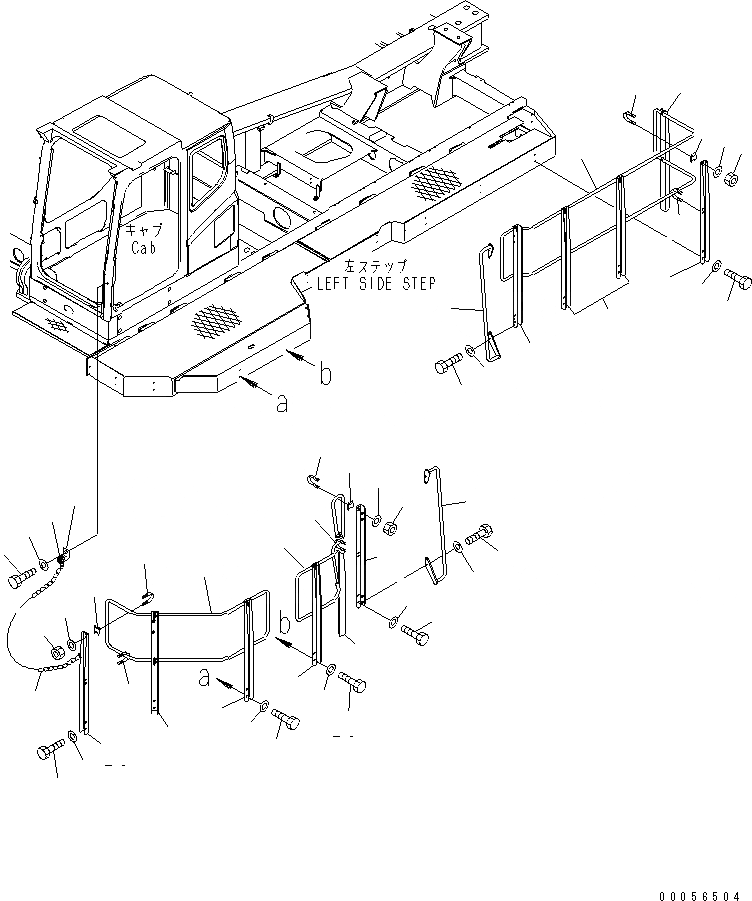 キャブ
Cab

左ステップ
LEFT SIDE STEP

b
a

b
a

00056504