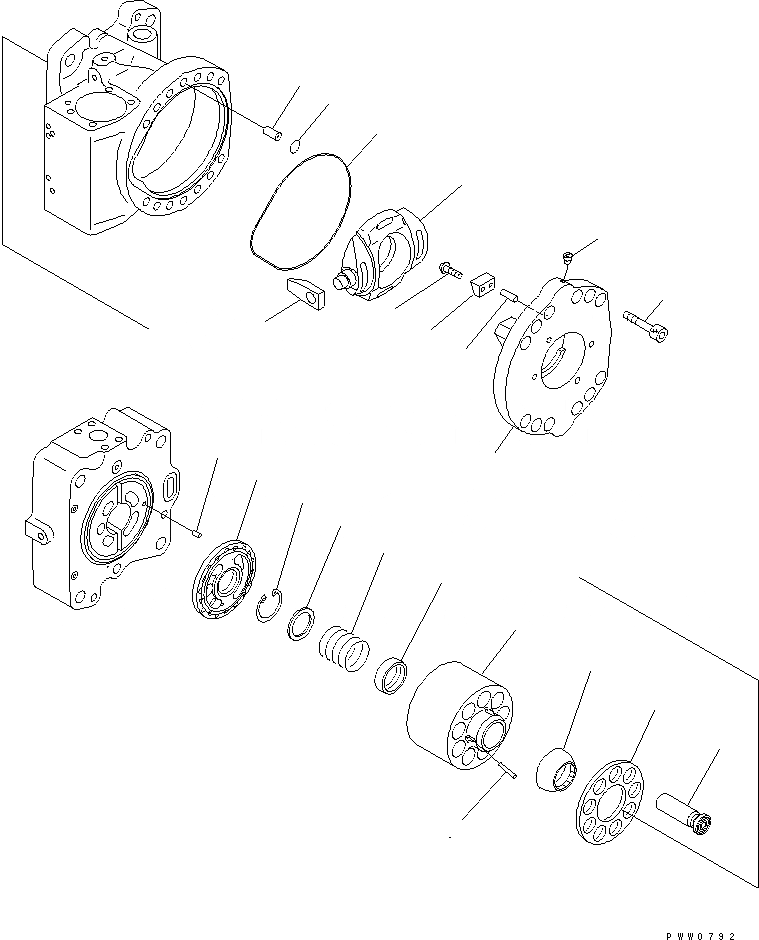 PWW0792