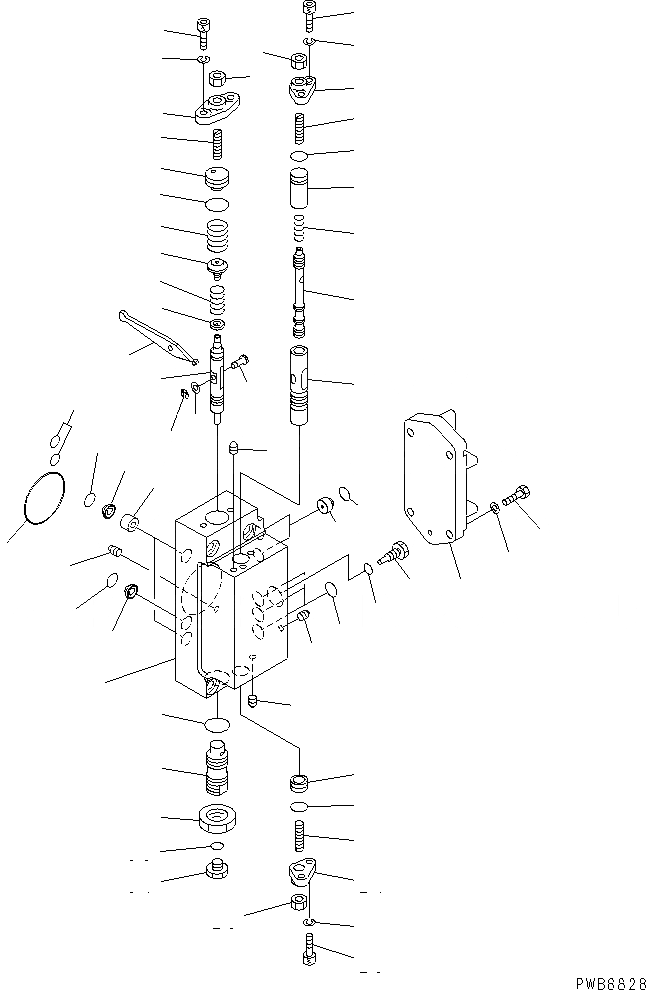 PWB6828