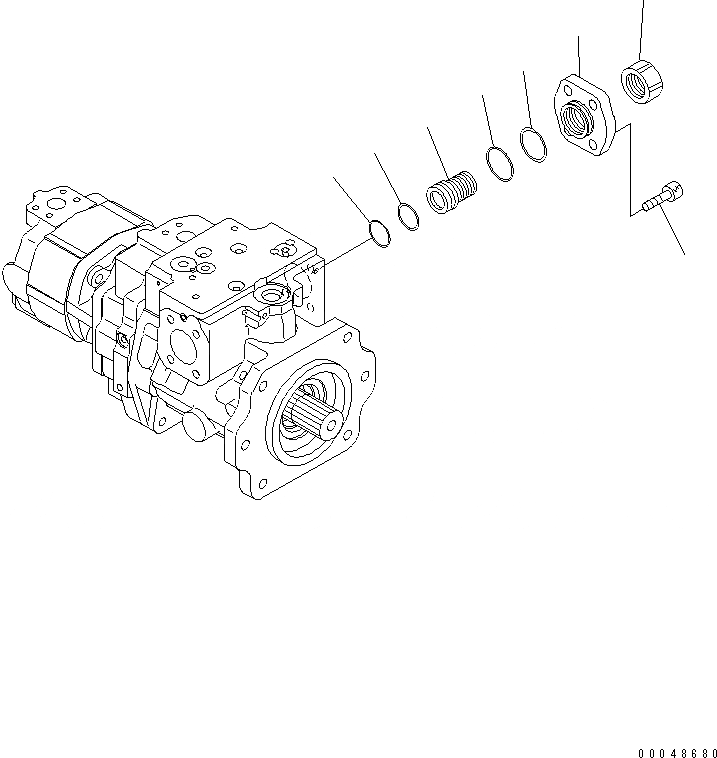 00048680