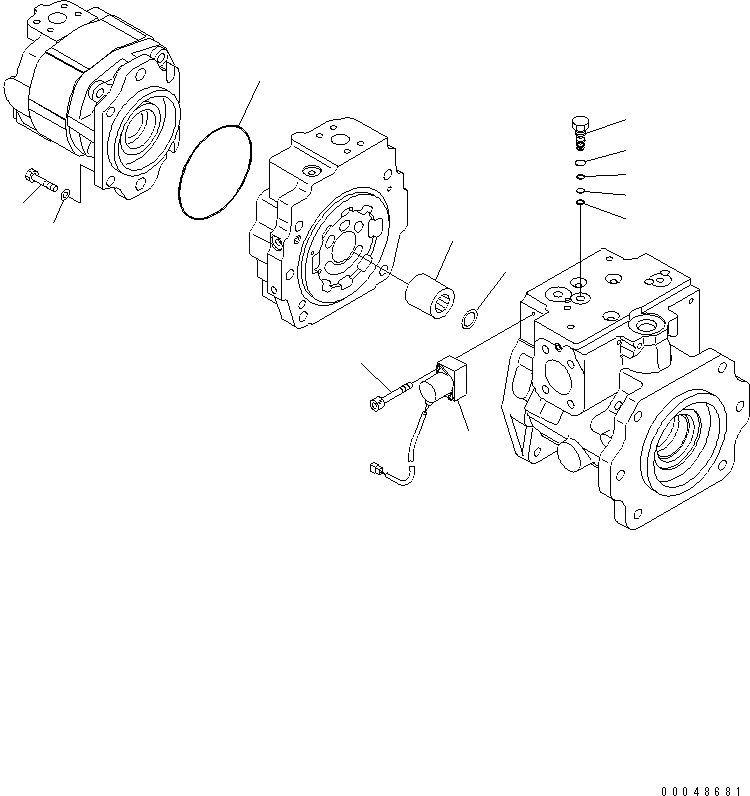 00048681