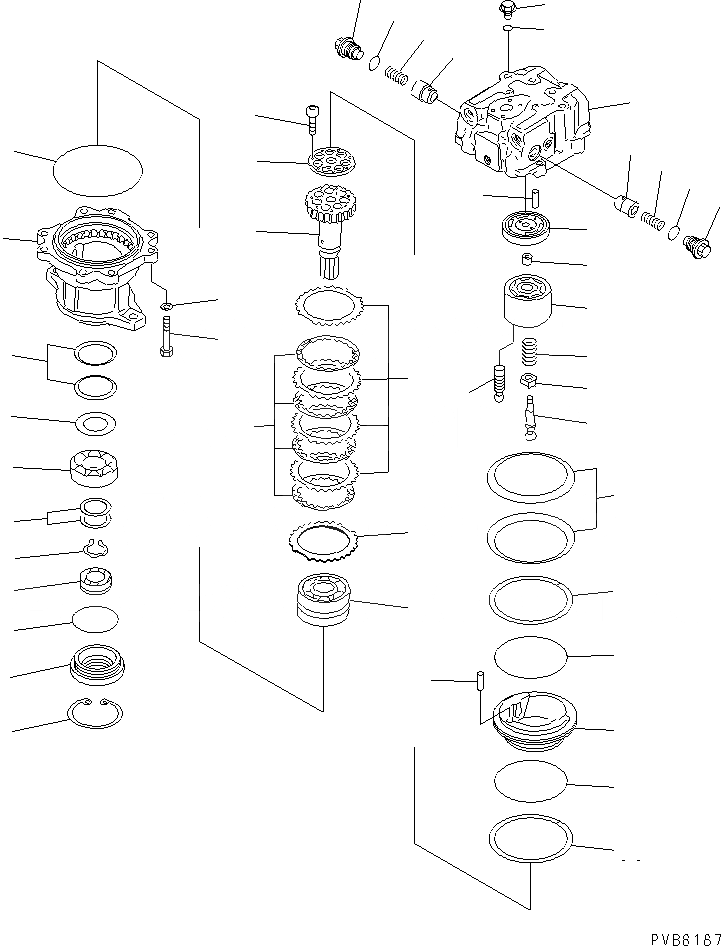 PVB8187