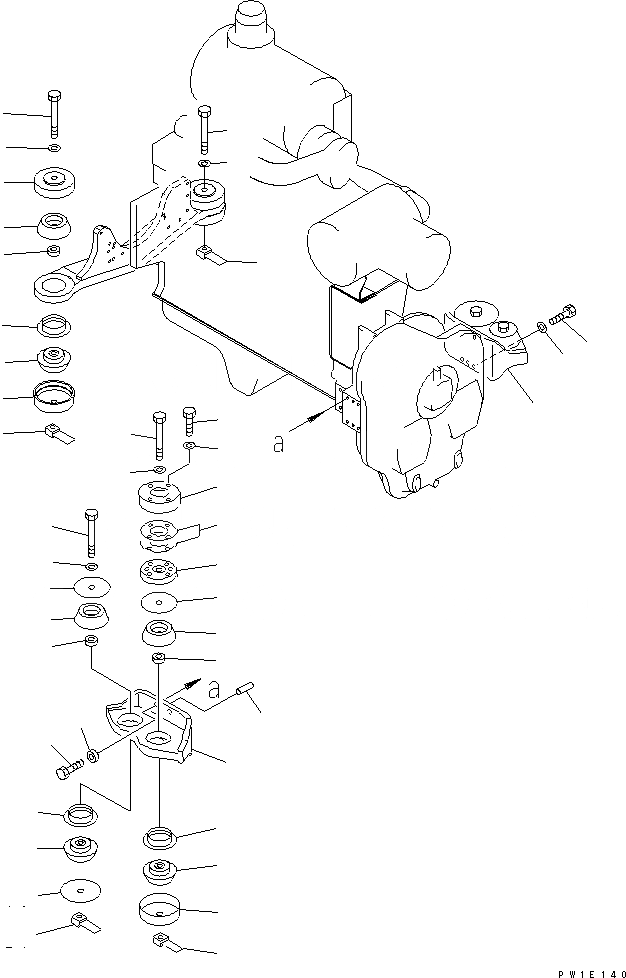 a

a

PW1E140