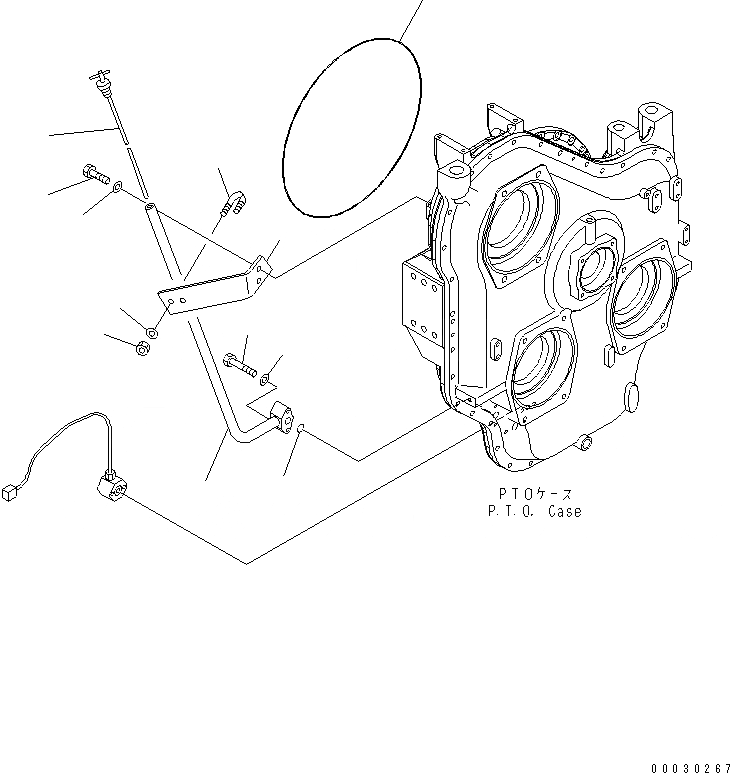 PTOケース
P.T.O. Case

00030267