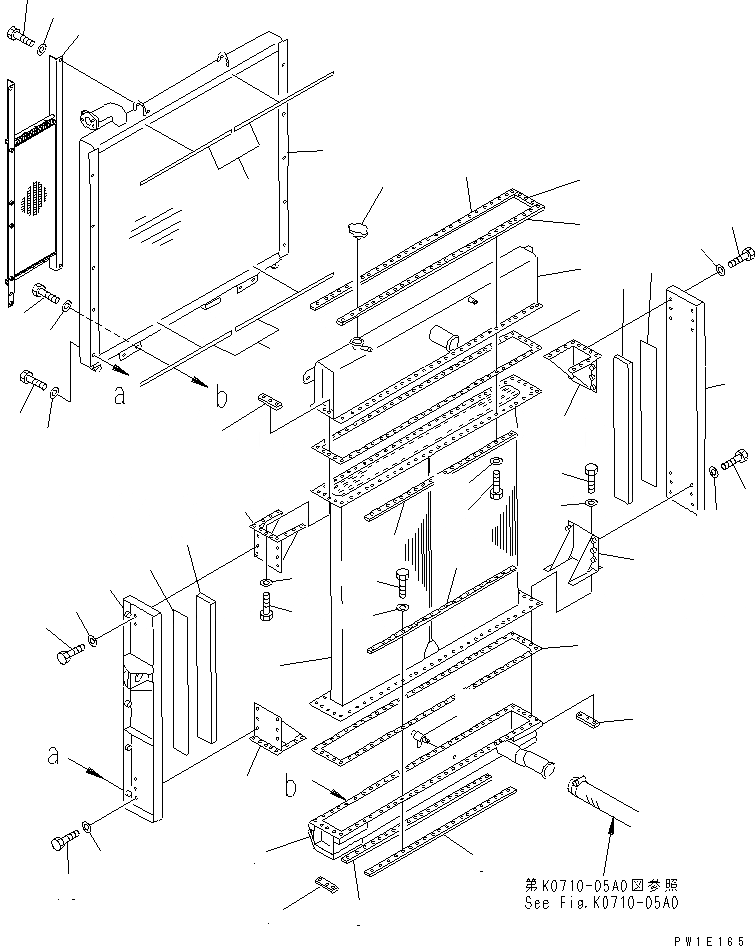 a
b
a
b
第K0710-05A0図参照
See Fig.K0710-05A0
PW1E165