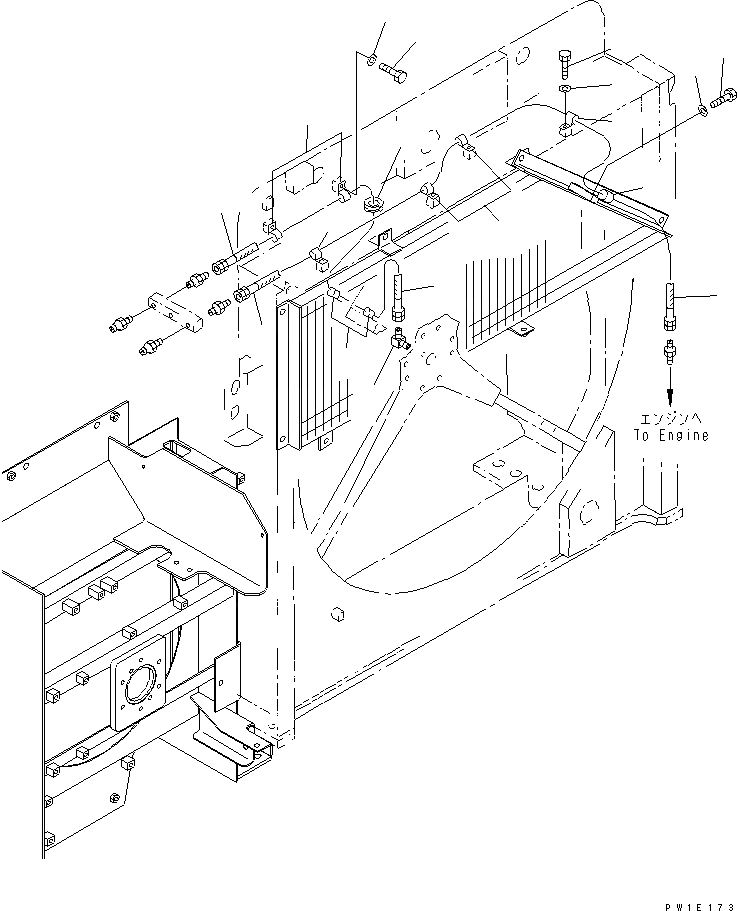 エンジンへ
To Engine

PW1E173