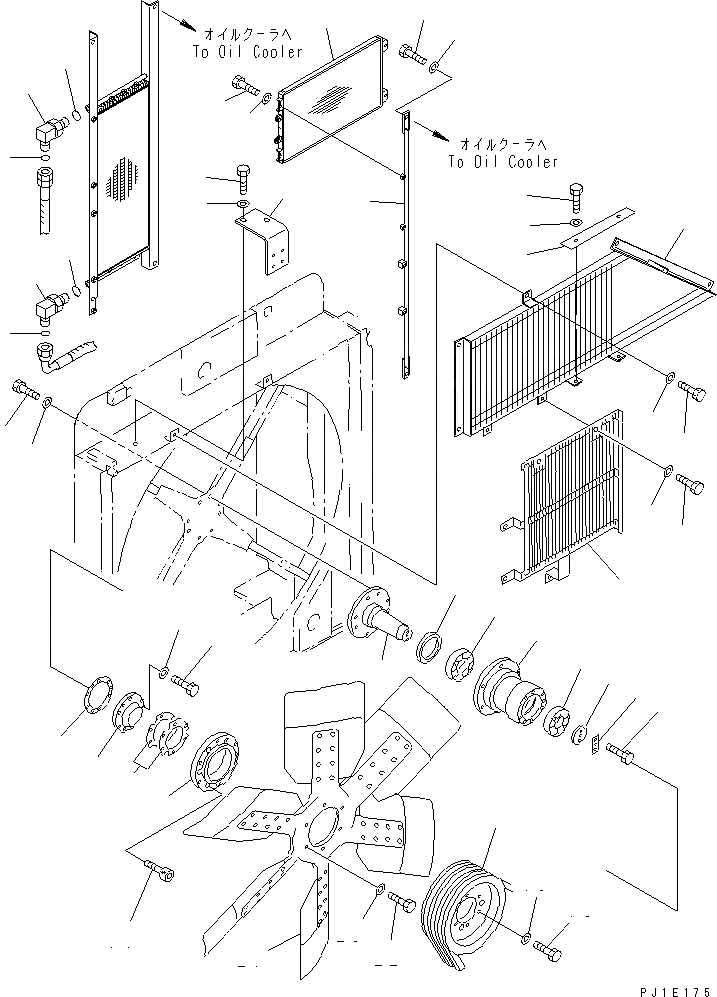 オイルクーラへ
To Oil Cooler

オイルクーラへ
To Oil Cooler

PJ1E175