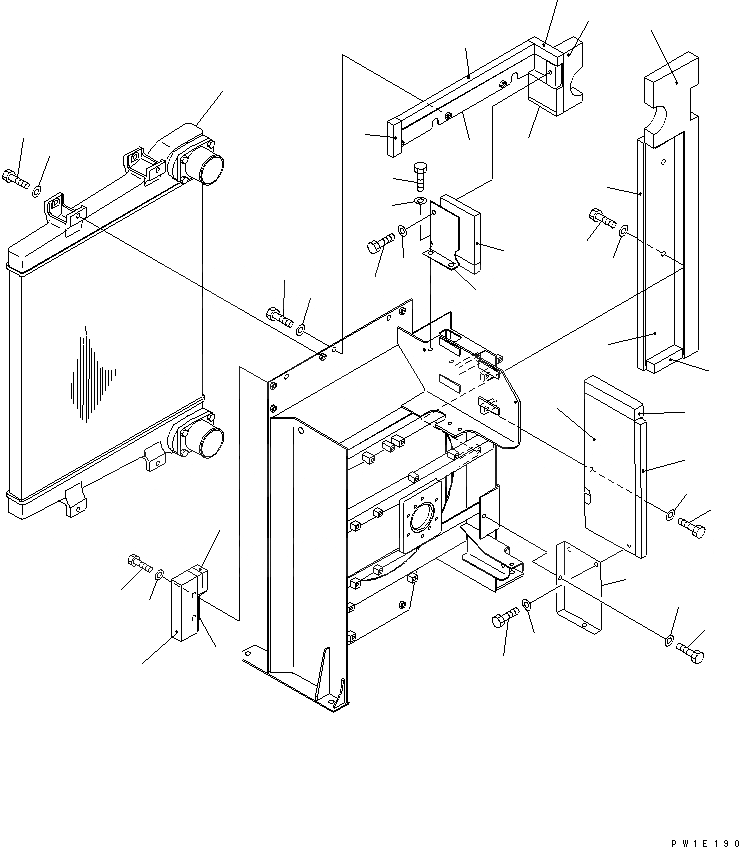 PW1E190