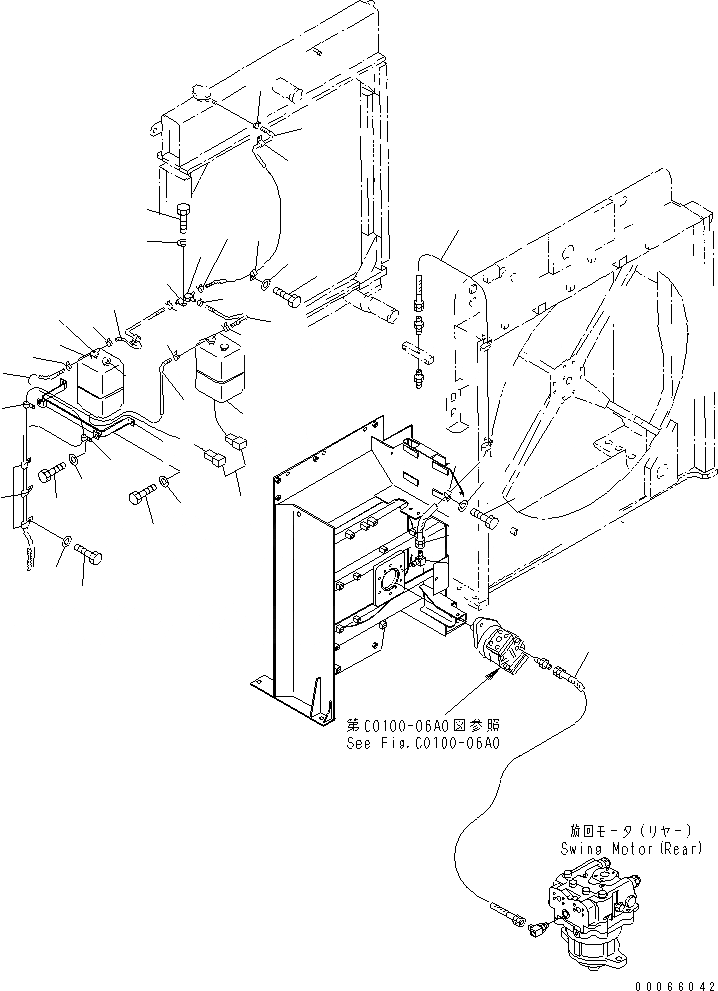 第C0100-06A0図参照
See Fig.C0100-06A0

旋回モータ(リヤー)
Swing Motor(Rear)

00066042