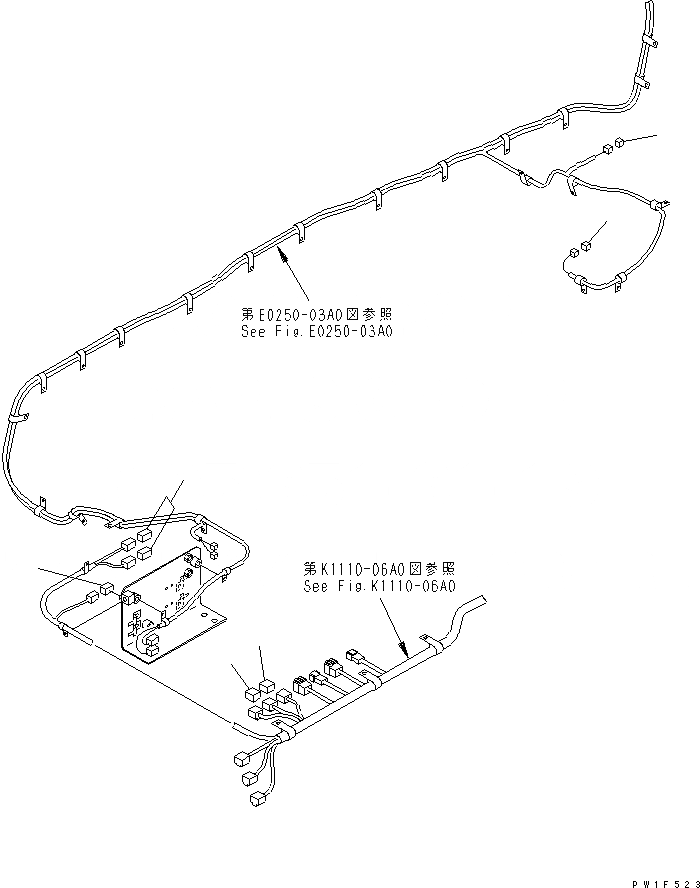 第E0250-03A0図参照
See Fig.E0250-03A0

第K1110-06A0図参照
See Fig.K1110-06A0

PW1F523