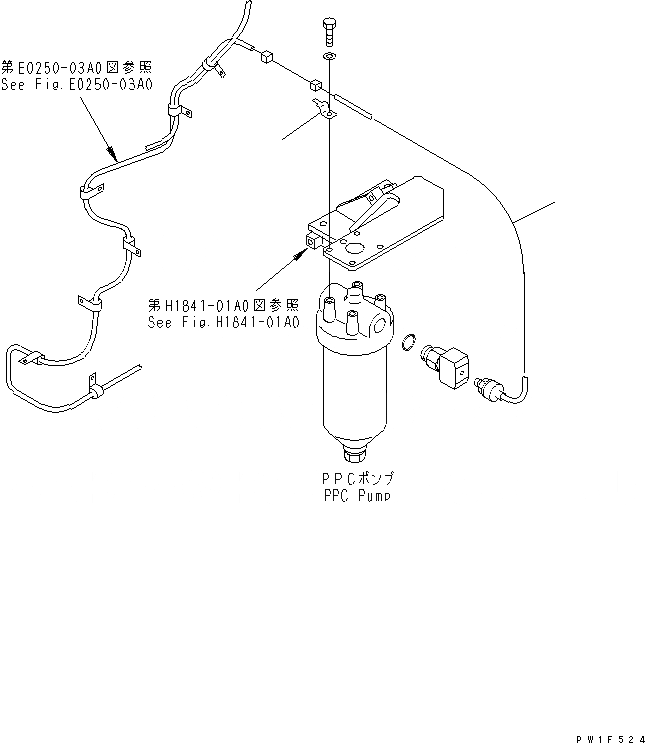 第E0250-03A0図参照
See Fig. E0250-03A0

第H1841-01A0図参照
See Fig. H1841-01A0

PPCポンプ
PPC Pump

PW1F524