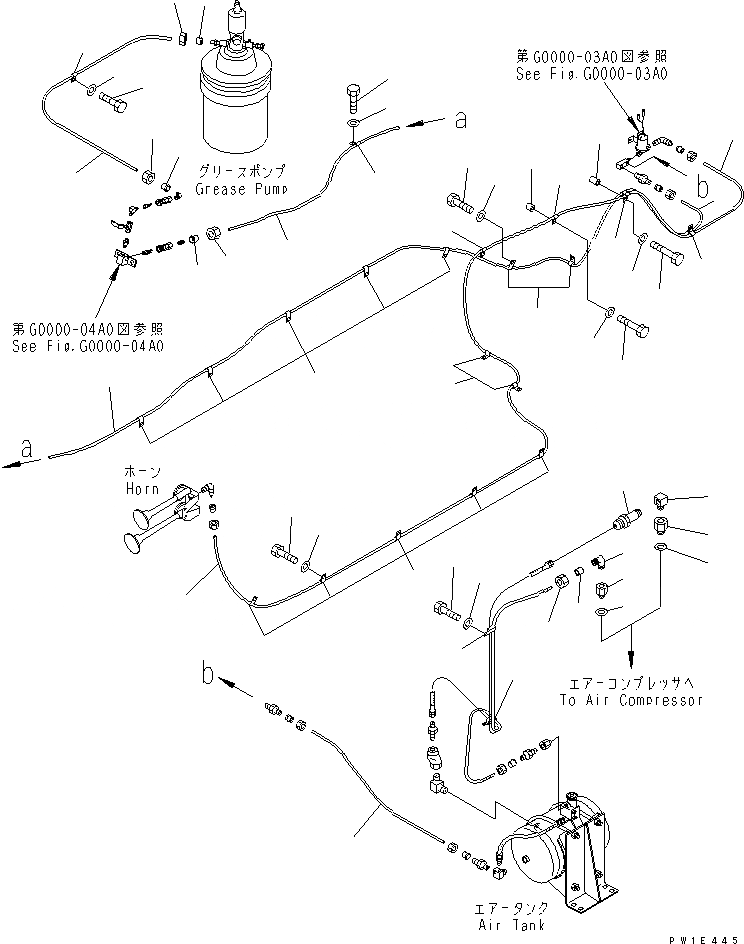 第G0000-03A0図参照
See Fig.G0000-03A0

a

b

グリースポンプ
Grease Pump

第G0000-04A0図参照
See Fig.G0000-04A0

a

ホーン
Horn

b

エアーコンプレッサへ
To Air Compressor

エアータンク
Air Tank

PW1E445