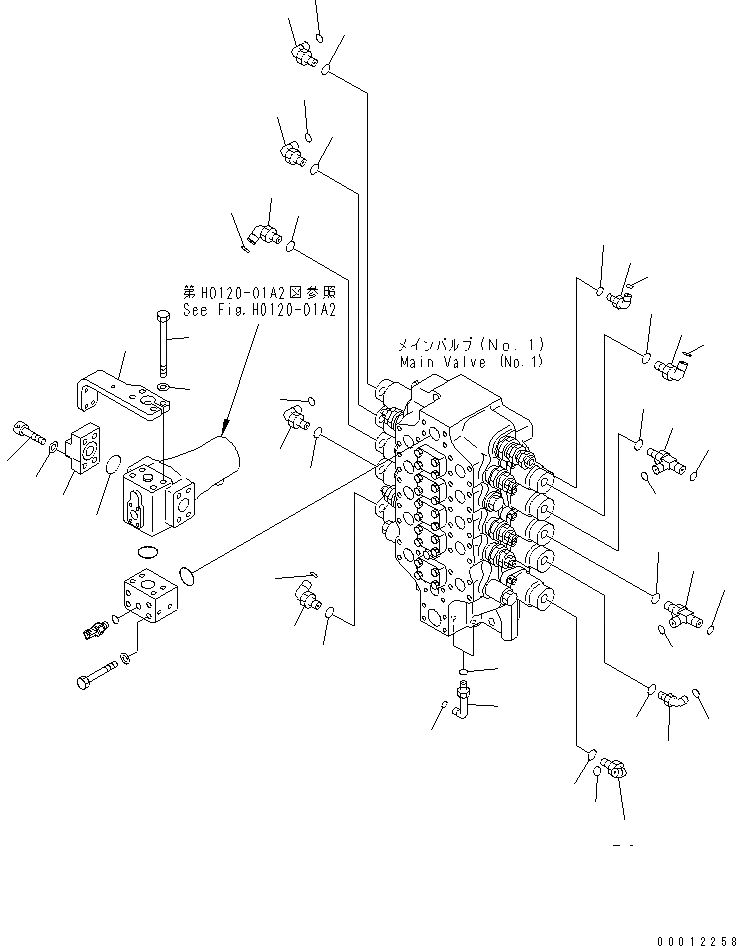 第H0120-01A2図参照
See Fig.H0120-01A2

メインバルブ(No.1)
Main Valve (No.1)

00012258