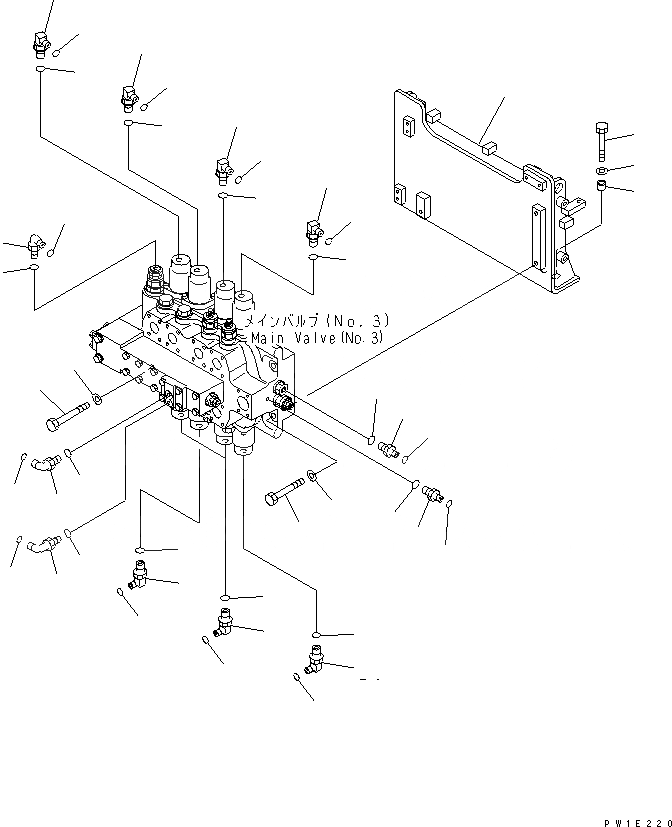 メインバルブ(No. 3)
Main Valve(No. 3)

PW1E220