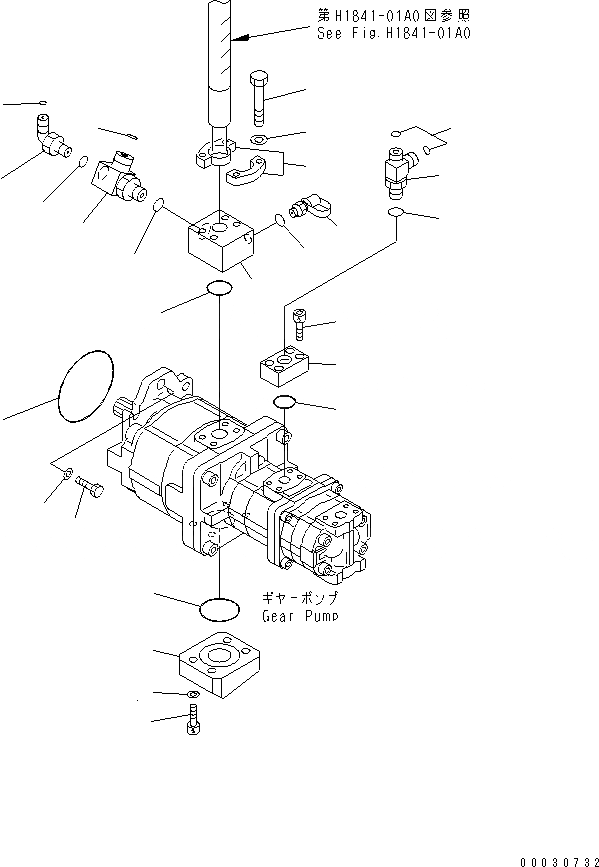 第H1841-01A0図参照
See Fig.H1841-01A0

ギヤーポンプ
Gear Pump

00030732