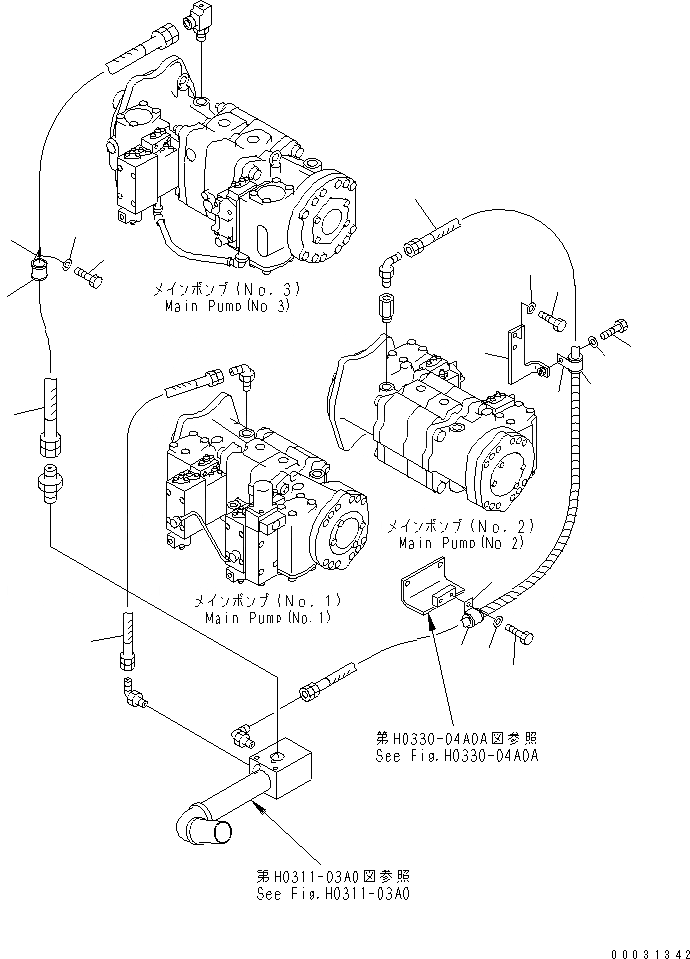 メインポンプ（No. 3）
Main Pump(No 3)

メインポンプ（No. 2）
Main Pump(No 2)

メインポンプ（No. 1）
Main Pump(No. 1)

第H0330-04A0A図参照
See Fig.H0330-04A0A

第H0311-03A0図参照
See Fig.H0311-03A0

00031342