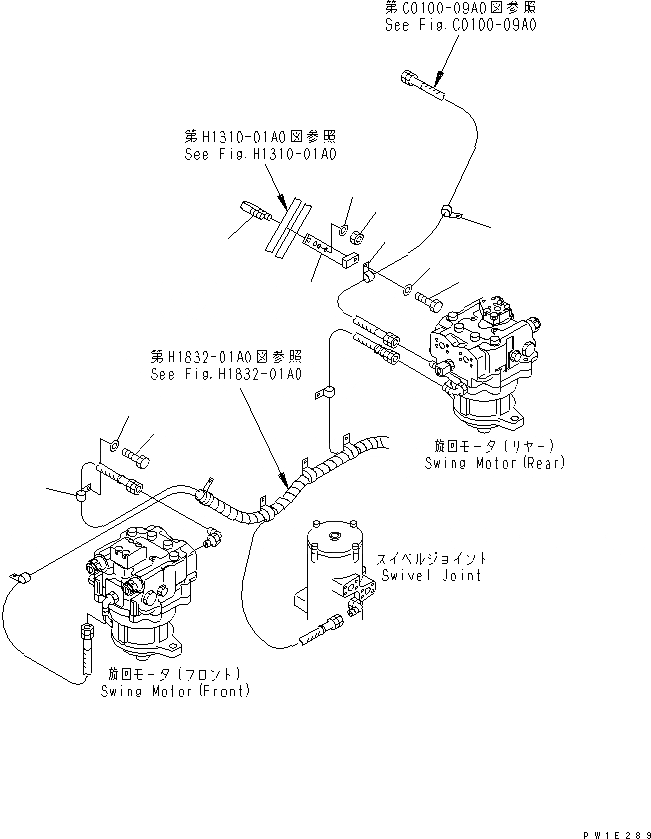 第C0100-09A0図参照
See Fig.C0100-09A0

第H1310-01A0図参照
See Fig.H1310-01A0

第H1832-01A0図参照
See Fig.H1832-01A0

旋回モータ(リヤー)
Swing Motor(Rear)

スイベルジョイント
Swivel Joint

旋回モータ(フロント)
Swing Motor(Front)

PW1E289