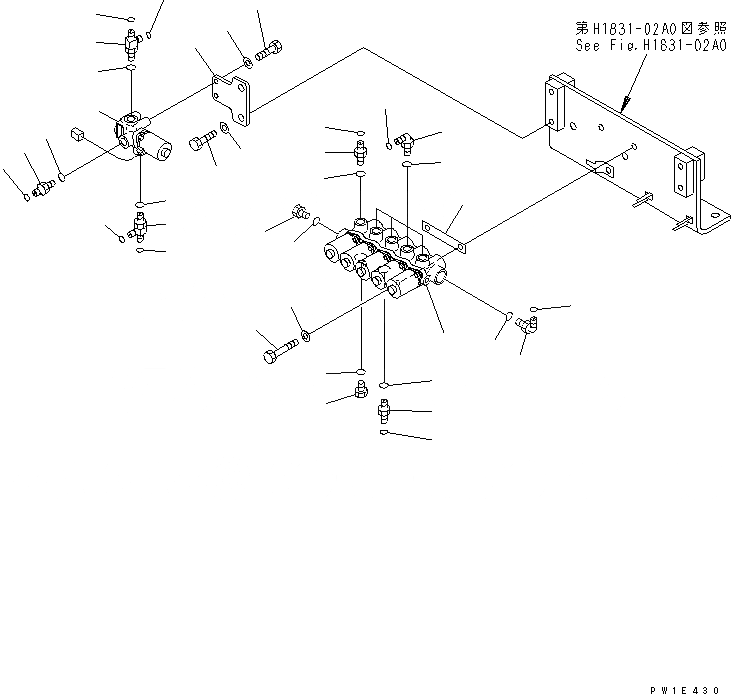 第H1831-02A0図参照
See Fig.H1831-02A0

PW1E430