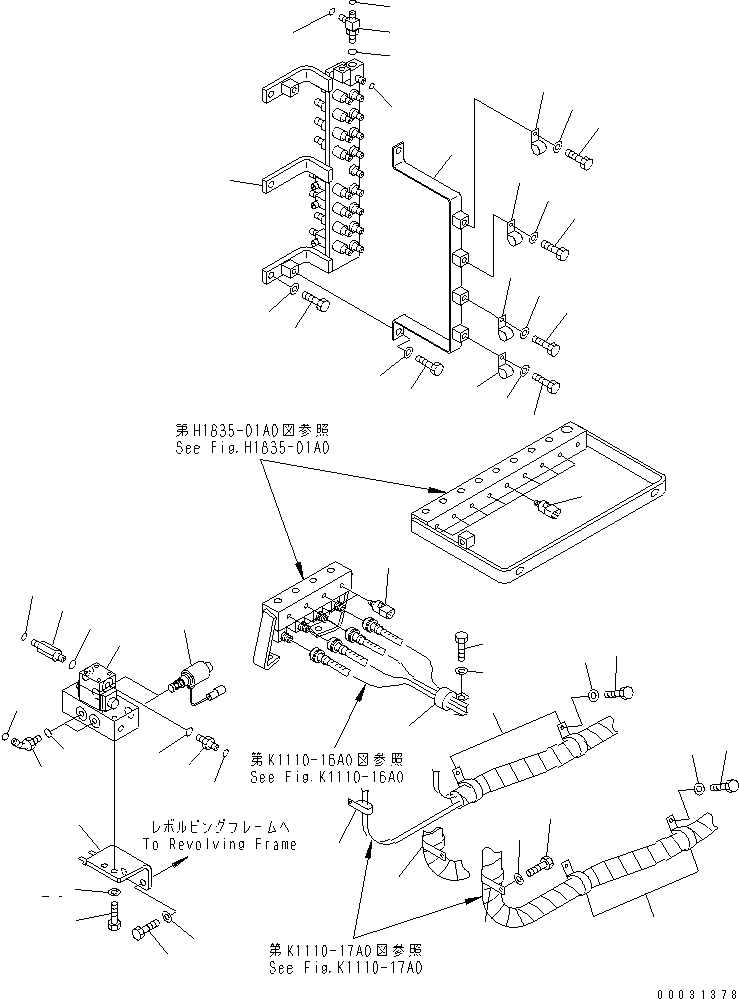 第H1835-01A0図参照
See Fig.H1835-01A0

第K1110-16A0図参照
See Fig.K1110-16A0

レボルビングフレームへ
To Revolving Frame

第K1110-17A0図参照
See Fig.K1110-17A0

00031378