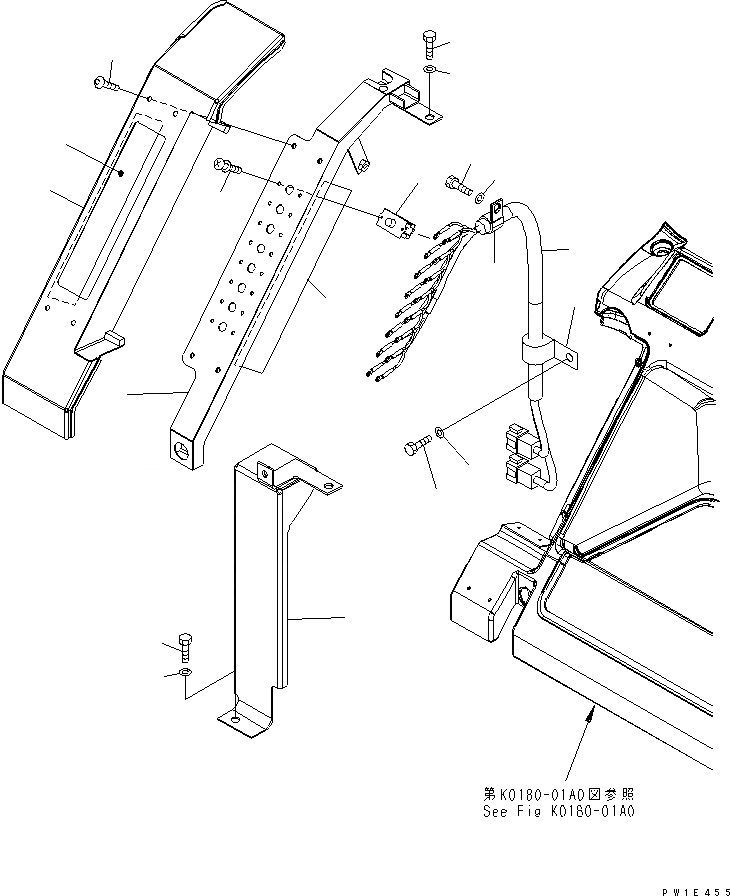 第K0180-01A0図参照
See Fig K0180-01A0

PW1E455