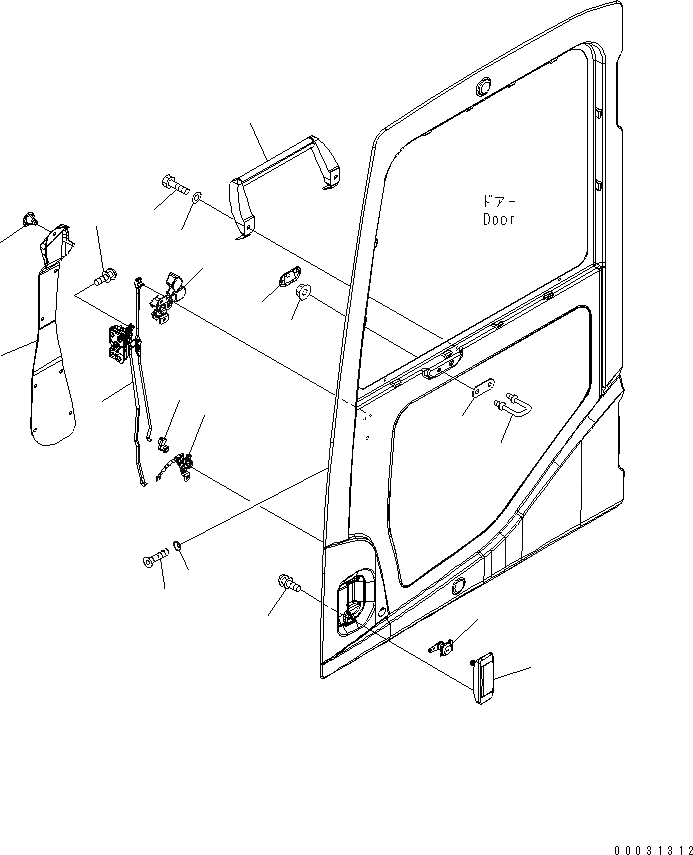 ドアー
Door

00031312